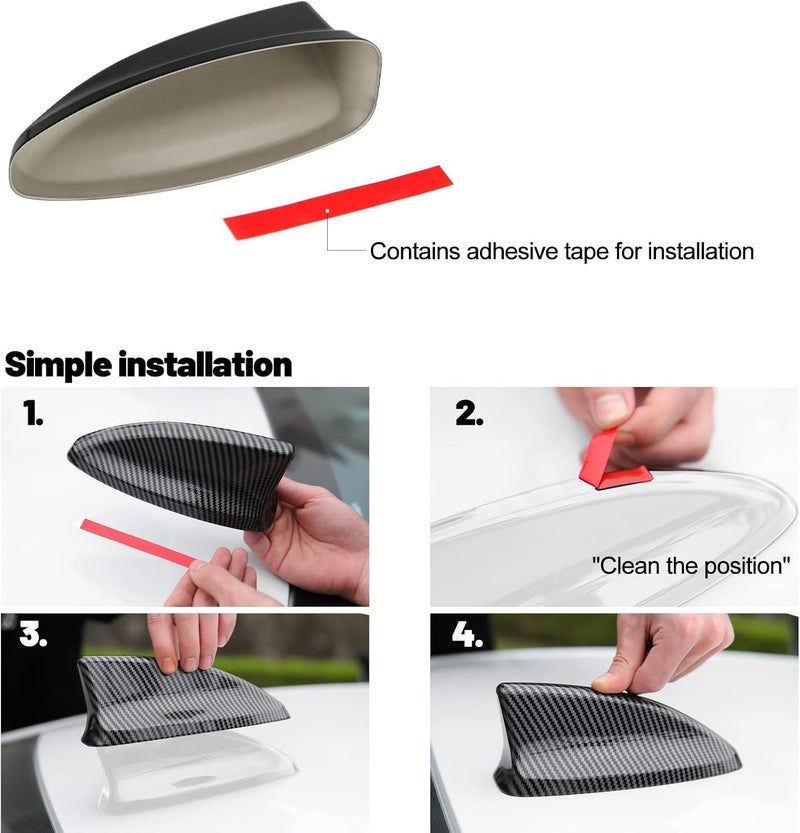 Contains adhesive tape for installation

Simple installation

1.

2.

"Clean the position"

3.

4.